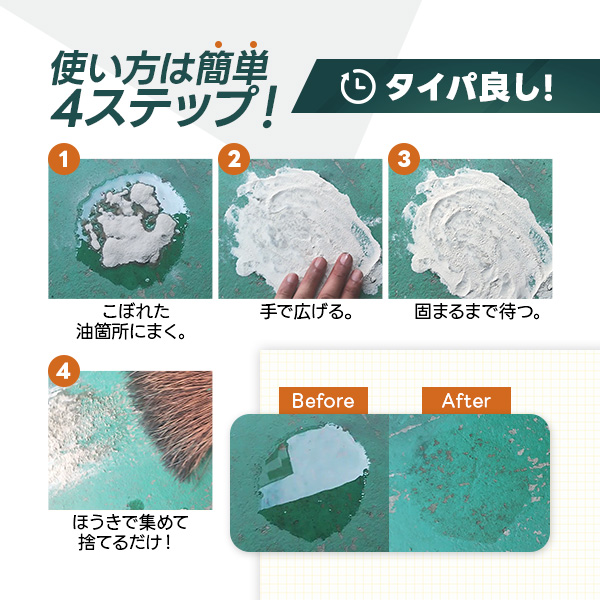 使い方は簡単
4ステップ！

タイパ良し！

1
こぼれた
油箇所にまく。

2
手で広げる。

3
固まるまで待つ。

4
ほうきで集めて
捨てるだけ！

Before

After